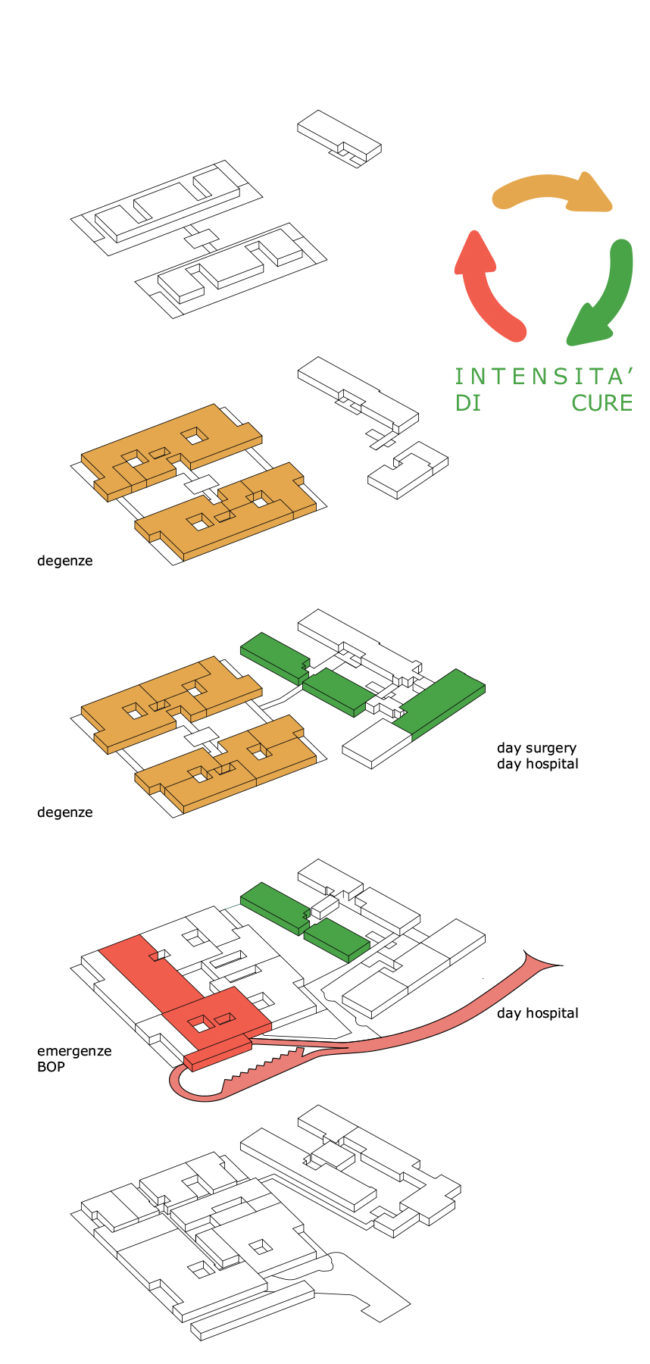 INTENSITA'
DI CURE

degenze

day surgery
day hospital

degenze

day hospital

emergenze
BOP